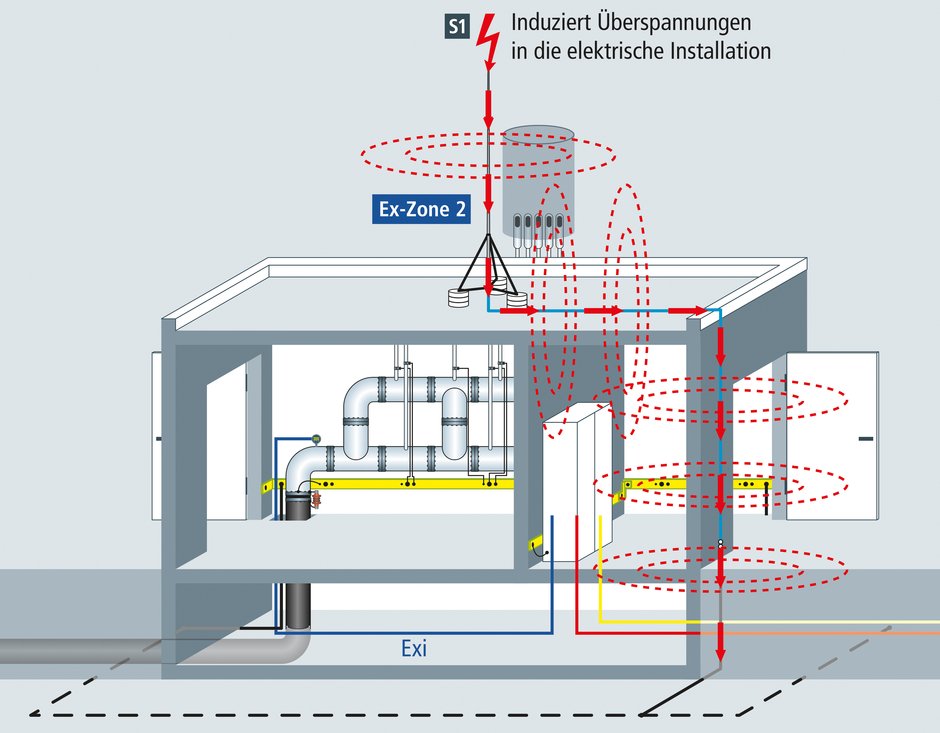 S1 Induziert Überspannungen in die elektrische Installation

Ex-Zone 2

Exi